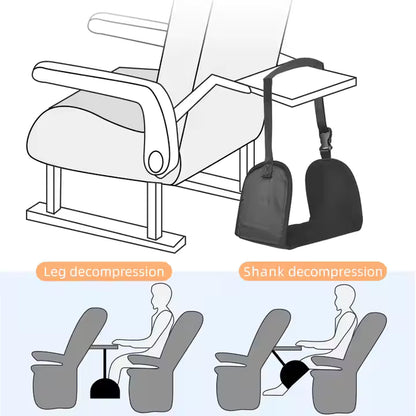 Leg decompression

Shank decompression