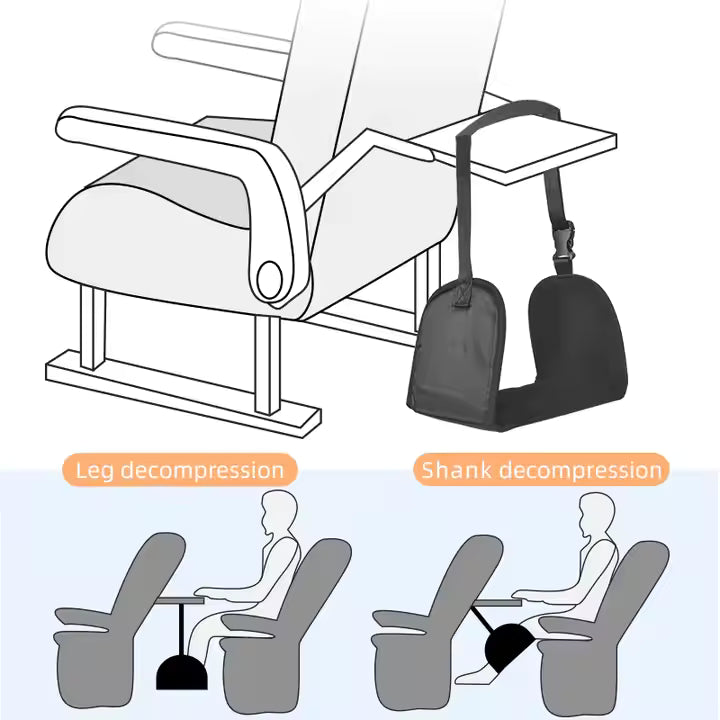 Leg decompression

Shank decompression